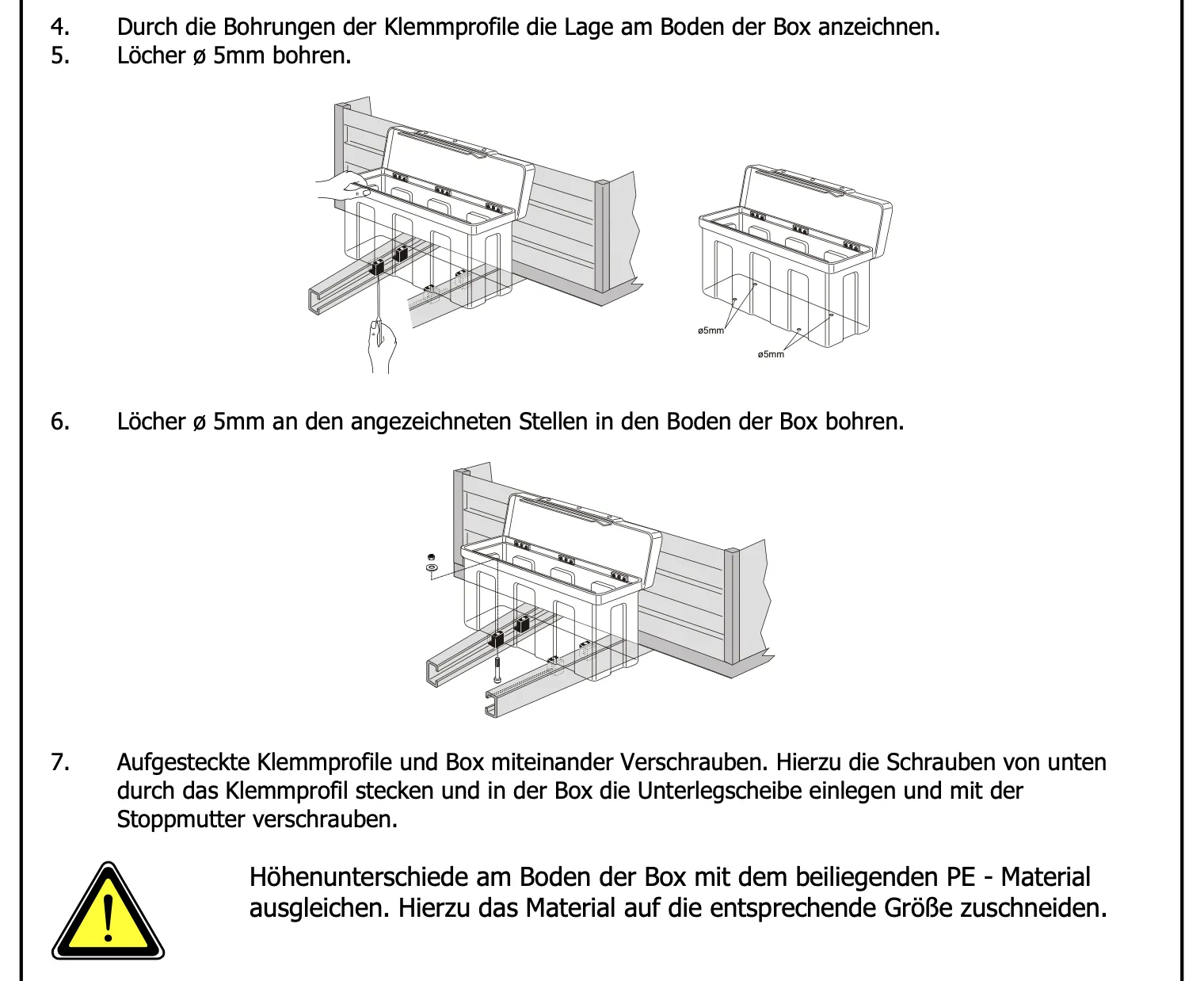 4. Durch die Bohrungen der Klemmprofile die Lage am Boden der Box anzeichnen.
5. Löcher ø 5mm bohren.

ø5mm
ø5mm

6. Löcher ø 5mm an den angezeichneten Stellen in den Boden der Box bohren.

7. Aufgesteckte Klemmprofile und Box miteinander Verschrauben. Hierzu die Schrauben von unten durch das Klemmprofil stecken und in der Box die Unterlegscheibe einlegen und mit der Stoppmutter verschrauben.

Höhenunterschiede am Boden der Box mit dem beiliegenden PE - Material ausgleichen. Hierzu das Material auf die entsprechende Größe zuschneiden.